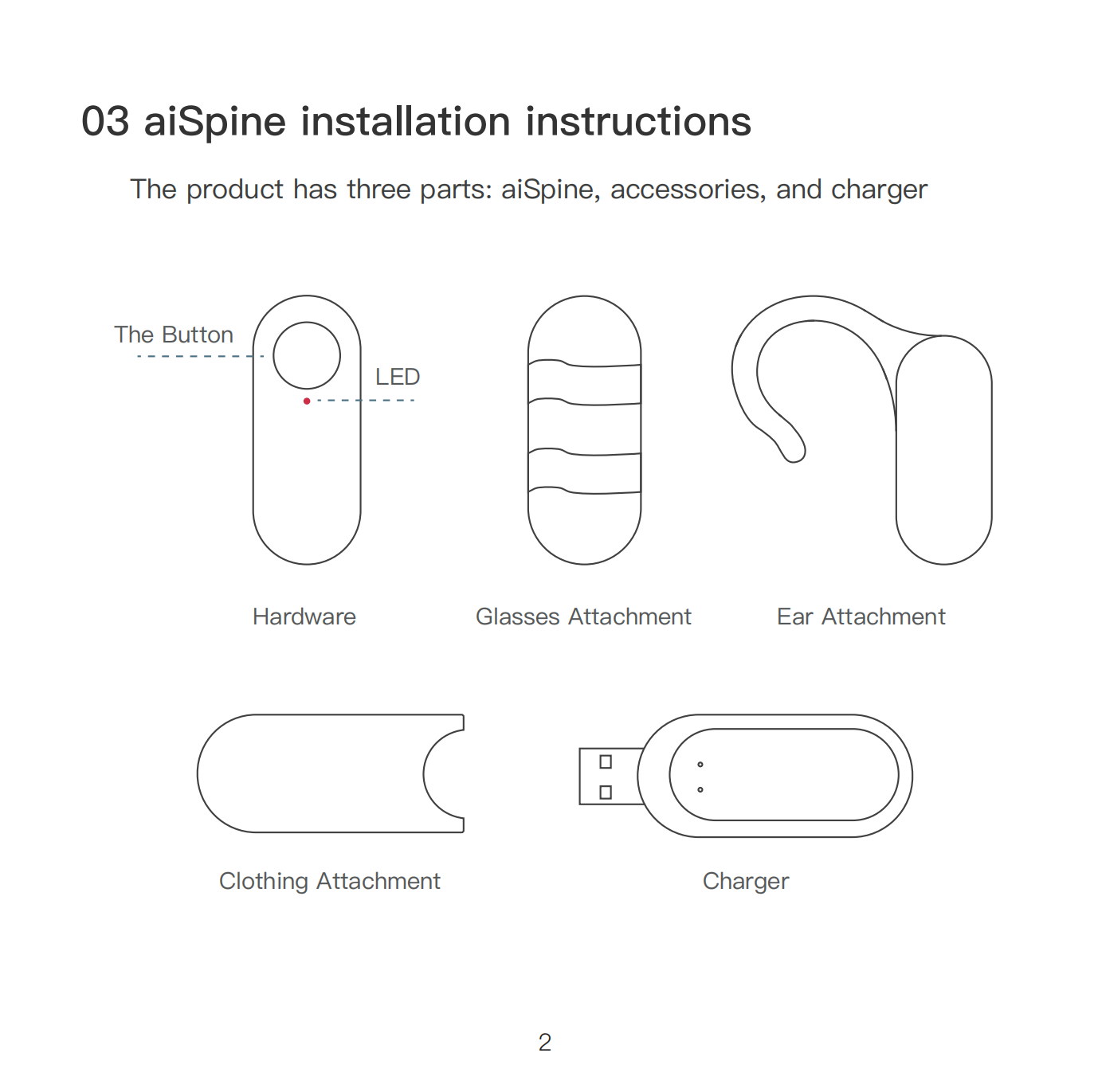 03 aiSpine installation instructions

The product has three parts: aiSpine, accessories, and charger

The Button

LED

Hardware

Glasses Attachment

Ear Attachment

Clothing Attachment

Charger

2